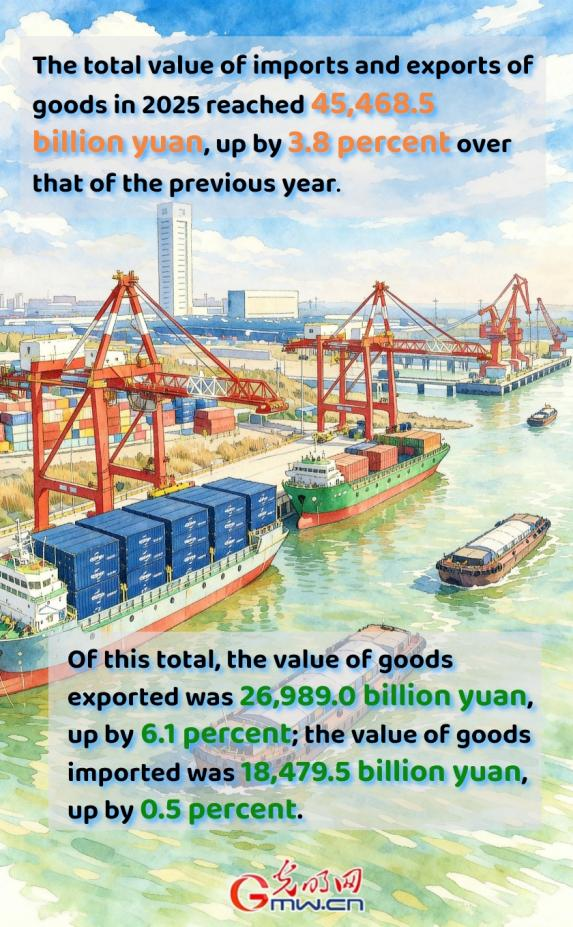 The total value of imports and exports of goods in 2025 reached 45,468.5 billion yuan, up by 3.8 percent over that of the previous year.

Of this total, the value of goods exported was 26,989.0 billion yuan, up by 6.1 percent; the value of goods imported was 18,479.5 billion yuan, up by 0.5 percent.

光明网
Gmw.cn