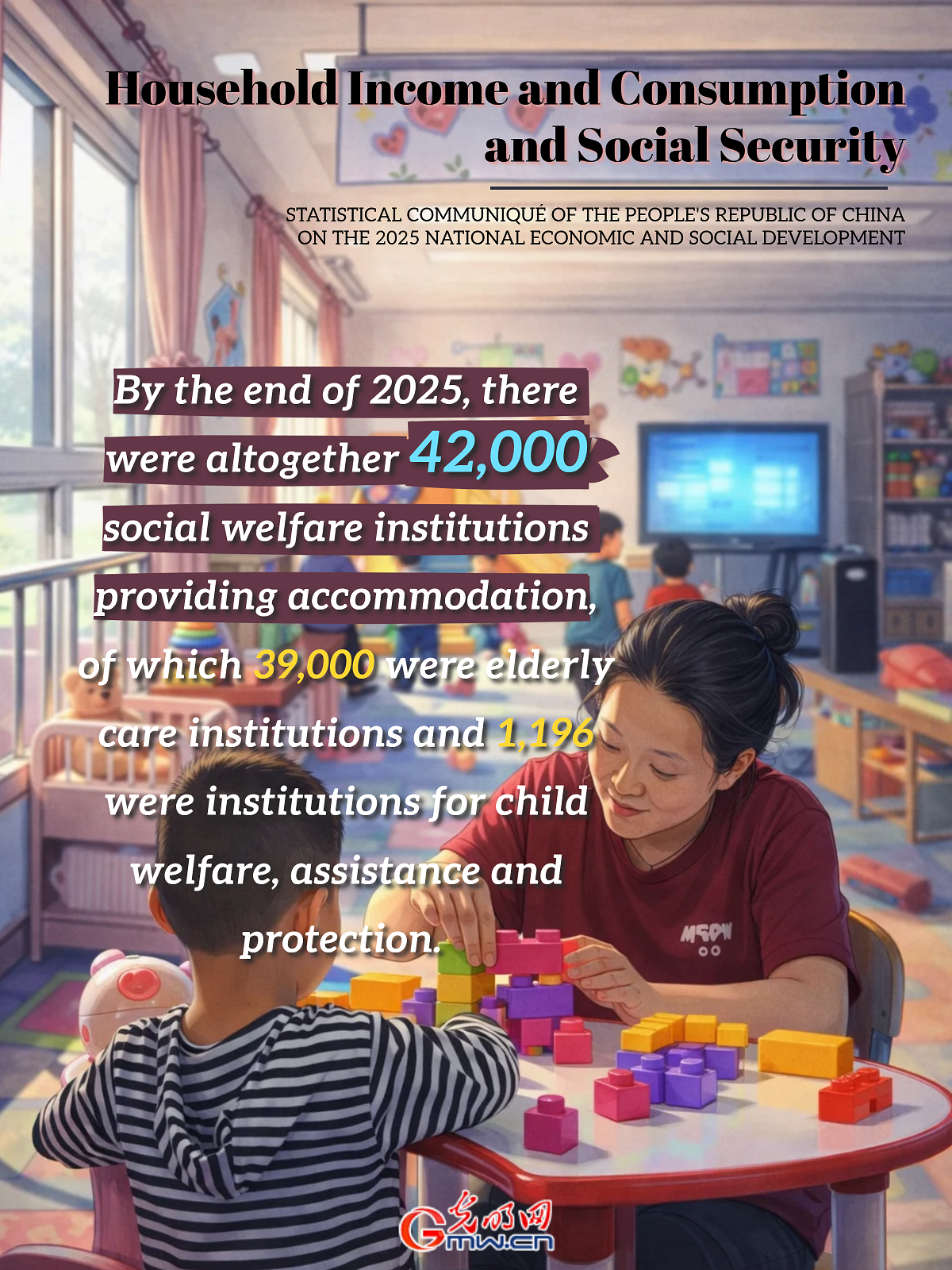 Household Income and Consumption and Social Security

STATISTICAL COMMUNIQUÉ OF THE PEOPLE'S REPUBLIC OF CHINA ON THE 2025 NATIONAL ECONOMIC AND SOCIAL DEVELOPMENT

By the end of 2025, there were altogether 42,000 social welfare institutions providing accommodation, of which 39,000 were elderly care institutions and 1,196 were institutions for child welfare, assistance and protection.

MSDW

光明网 Gmw.cn